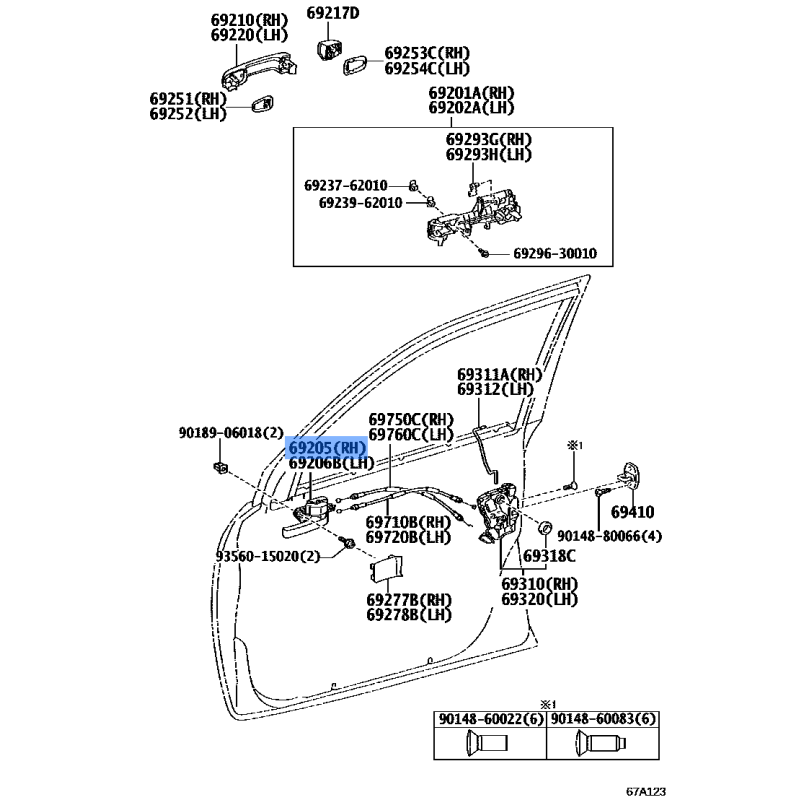 69210(RH)
69220(LH)
69217D
69253C(RH)
69254C(LH)
69251(RH)
69252(LH)
69201A(RH)
69202A(LH)
69293G(RH)
69293H(LH)
69237-62010
69239-62010
69296-30010
69311A(RH)
69312(LH)
69750C(RH)
69760C(LH)
90189-06018(2)
69205(RH)
69206B(LH)
※1
69410
69710B(RH)
69720B(LH)
90148-80066(4)
93560-15020(2)
69318C
69310(RH)
69320(LH)
69277B(RH)
69278B(LH)
※1

| 90148-60022(6) | 90148-60083(6) |
|---|---|
| | |

67A123