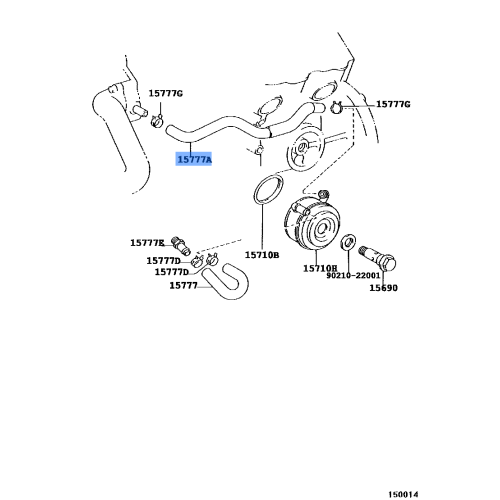 15777G
15777G
15777A
15777E
15777D
15777D
15777
15710B
15710B
90210-22001
15690
150014