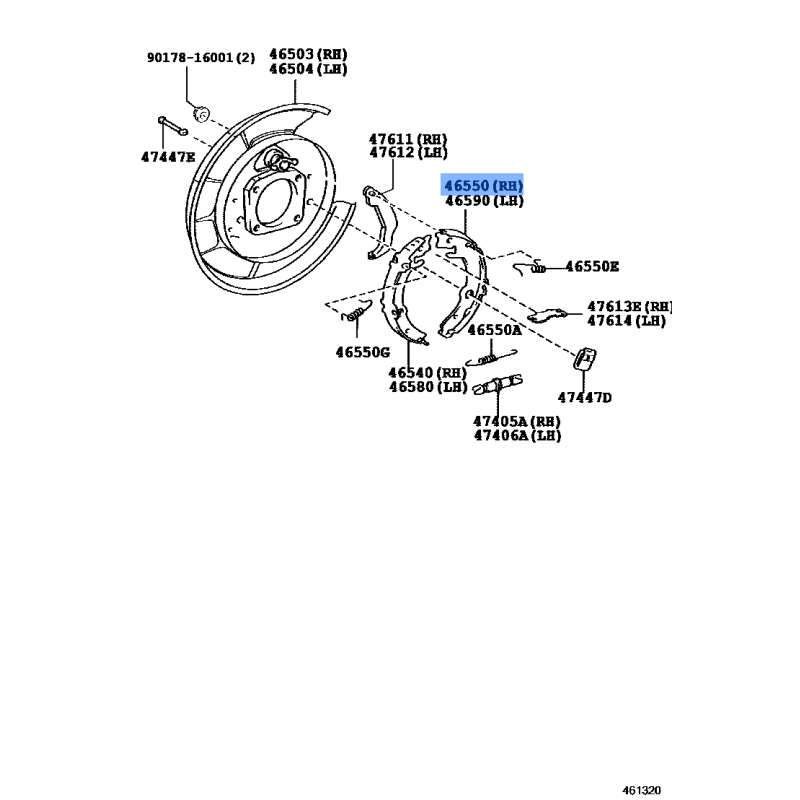 90178-16001 (2)
46503 (RH)
46504 (LH)
47447E
47611 (RH)
47612 (LH)
46550 (RH)
46590 (LH)
46550E
47613E (RH)
47614 (LH)
46550G
46550A
46540 (RH)
46580 (LH)
47447D
47405A (RH)
47406A (LH)
461320