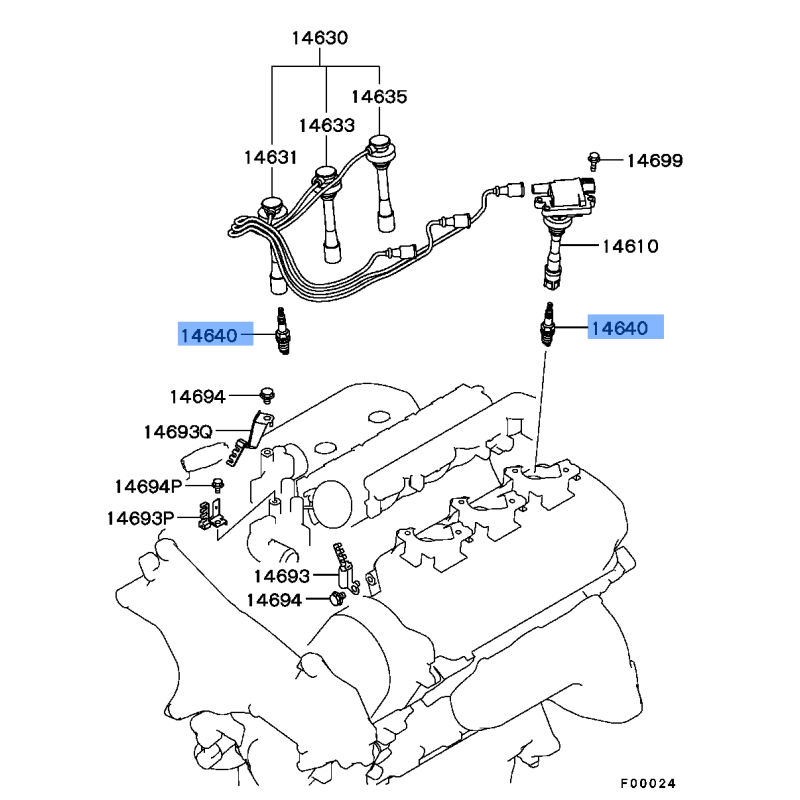 14630
14635
14633
14631
14699
14610
14640
14640
14694
14693Q
14694P
14693P
14693
14694
F00024