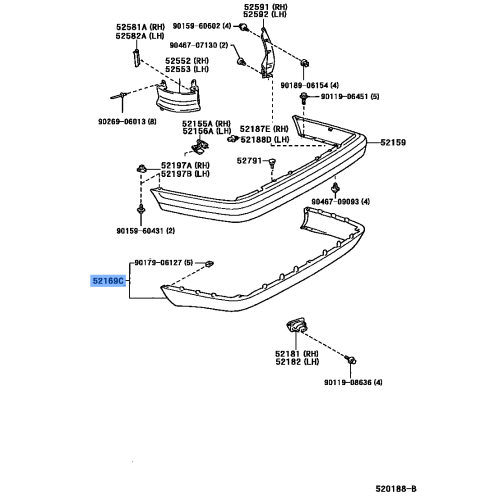 52591 (RH)
52592 (LH)
52581A (RH)
52582A (LH)
90159-60602 (4)
90467-07130 (2)
52552 (RH)
52553 (LH)
90189-06154 (4)
90119-06451 (5)
90269-06013 (8)
52155A (RH)
52156A (LH)
52187E (RH)
52188D (LH)
52159
52791
52197A (RH)
52197B (LH)
90467-09093 (4)
90159-60431 (2)
90179-06127 (5)
52169C
52181 (RH)
52182 (LH)
90119-08636 (4)
520188-B