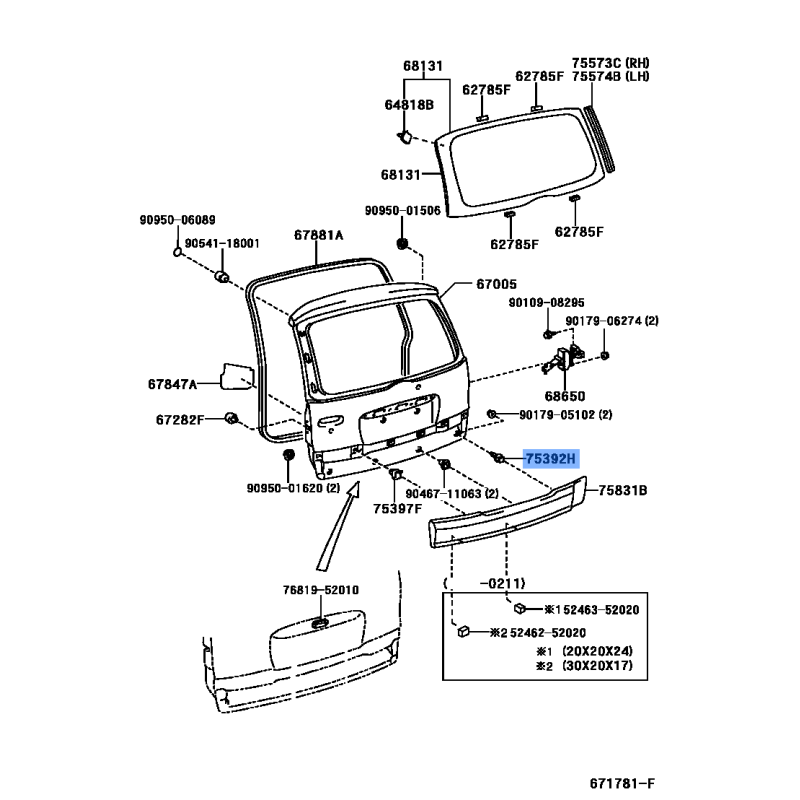 68131
75573C (RH)
75574B (LH)
62785F
62785F
64818B
68131
90950-01506
62785F
62785F
90950-06089
90541-18001
67881A
67005
90109-08295
90179-06274 (2)
67847A
68650
67282F
90179-05102 (2)
75392H
90950-01620 (2)
90467-11063 (2)
75831B
75397F
76819-52010
( -0211)
※1 52463-52020
※2 52462-52020
※1 (20X20X24)
※2 (30X20X17)
671781-F