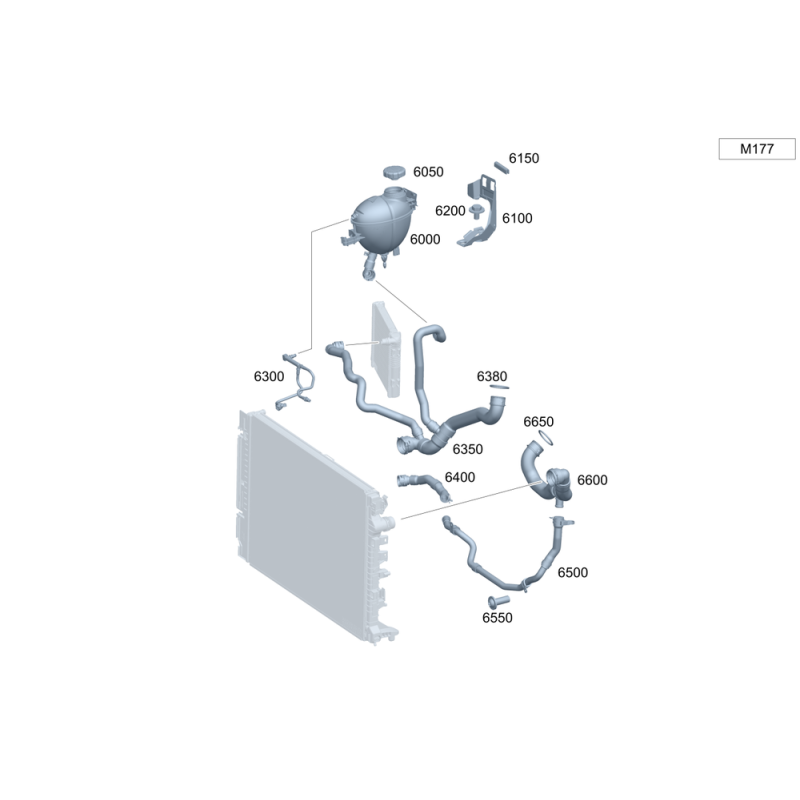 M177

6050
6150
6200
6100
6000
6300
6380
6350
6650
6400
6600
6500
6550