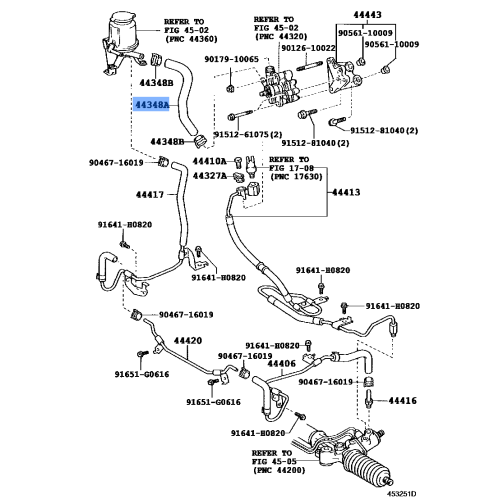 REFER TO
FIG 45-02
(PNC 44360)

REFER TO
FIG 45-02
(PNC 44320)

44443

90561-10009
90561-10009
90126-10022
90179-10065

44348B
44348A
44348B

91512-61075(2)
91512-81040(2)
91512-81040(2)

90467-16019
44410A
44327A

REFER TO
FIG 17-08
(PNC 17630)

44413
44417

91641-H0820
91641-H0820
91641-H0820
91641-H0820

90467-16019

44420

91641-H0820
90467-16019
44406

91651-G0616
91651-G0616

90467-16019
44416

91641-H0820

REFER TO
FIG 45-05
(PNC 44200)

453251D