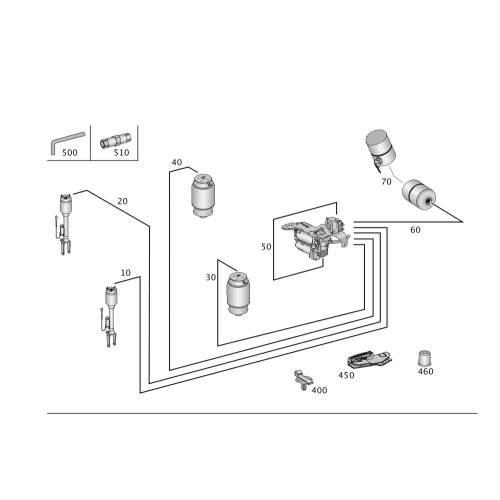 500
510
40
20
70
60
50
10
30
450
460
400