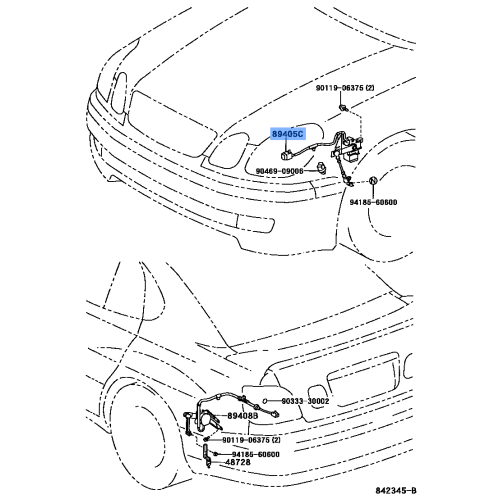 90119-06375 (2)
89405C
90469-09006
94185-60600
90333-30002
89408B
90119-06375 (2)
94185-60600
48728
842345-B