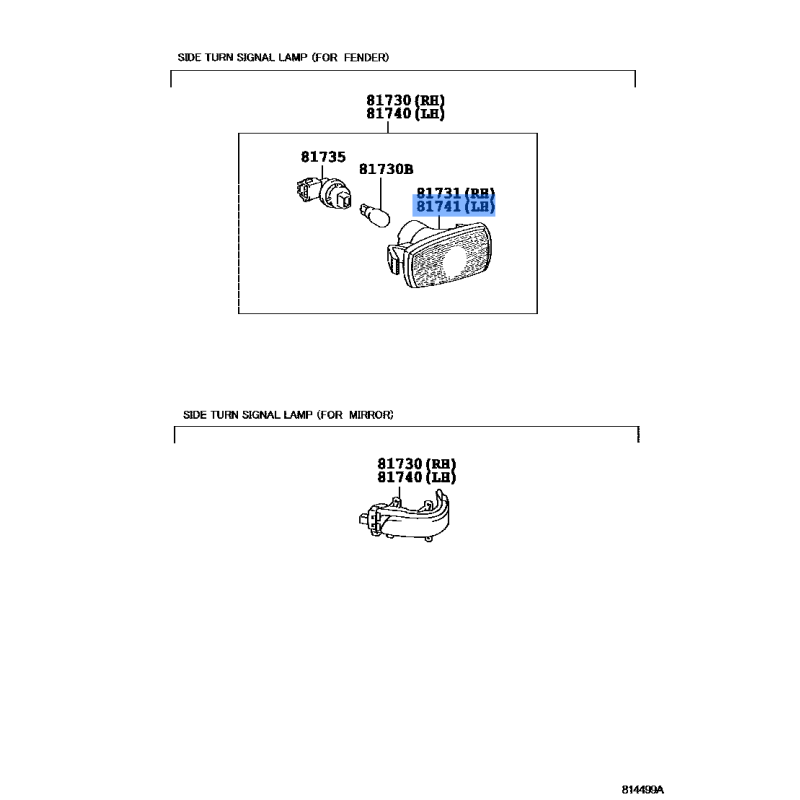 SIDE TURN SIGNAL LAMP (FOR FENDER)

81730(RH)
81740(LH)

81735

81730B

81731(RH)
81741(LH)

SIDE TURN SIGNAL LAMP (FOR MIRROR)

81730(RH)
81740(LH)

814499A