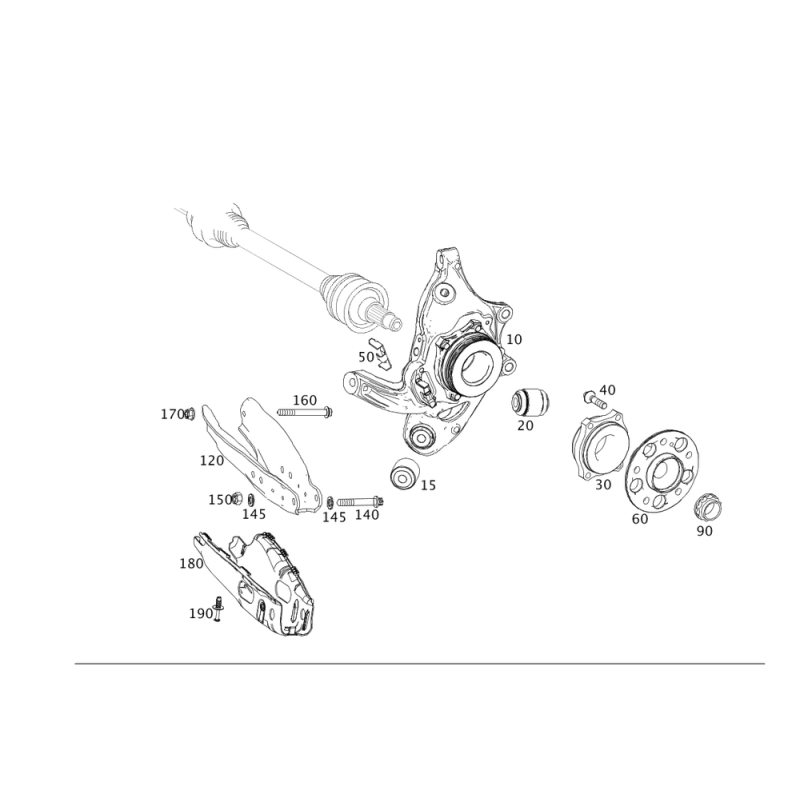 10
50
160
40
170
20
120
15
30
150
145
145
140
60
90
180
190