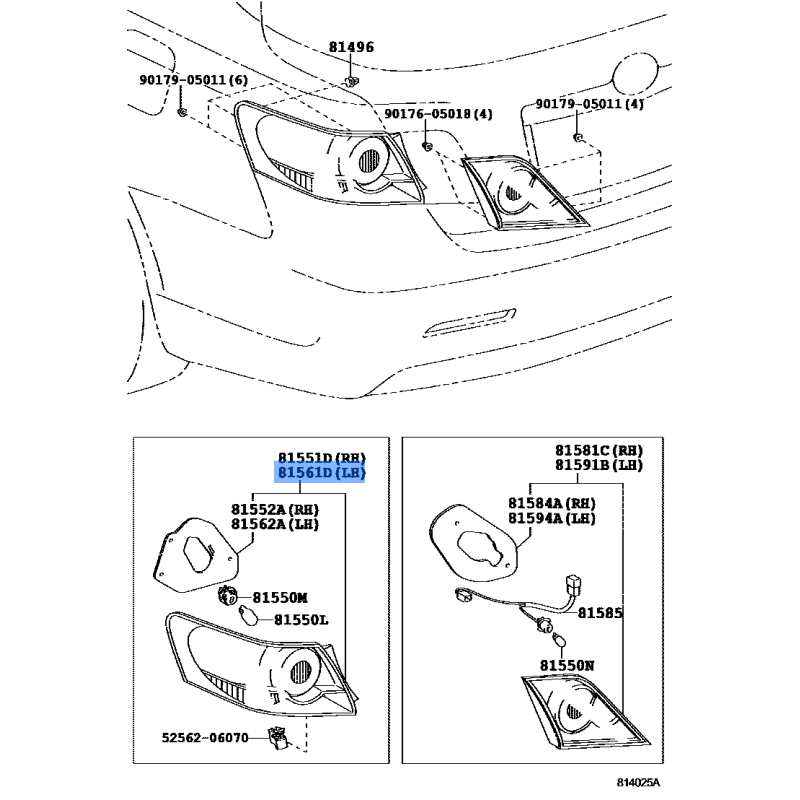 81496
90179-05011 (6)
90176-05018 (4)
90179-05011 (4)

81551D (RH)
81561D (LH)
81552A (RH)
81562A (LH)
81550M
81550L
52562-06070

81581C (RH)
81591B (LH)
81584A (RH)
81594A (LH)
81585
81550N

814025A