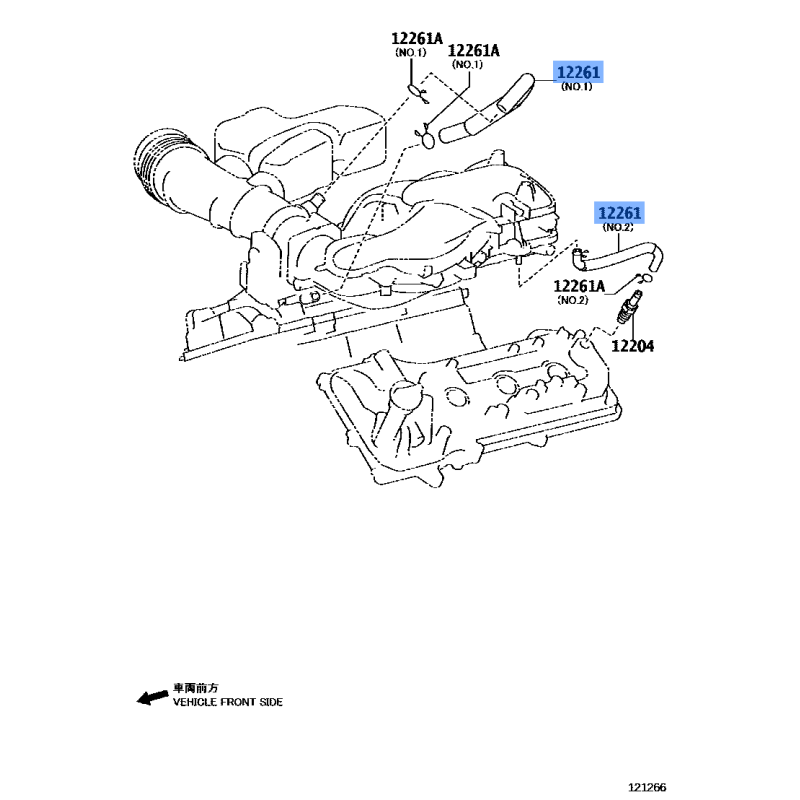 12261A
(NO.1)

12261A
(NO.1)

12261
(NO.1)

12261
(NO.2)

12261A
(NO.2)

12204

車両前方
VEHICLE FRONT SIDE

121266