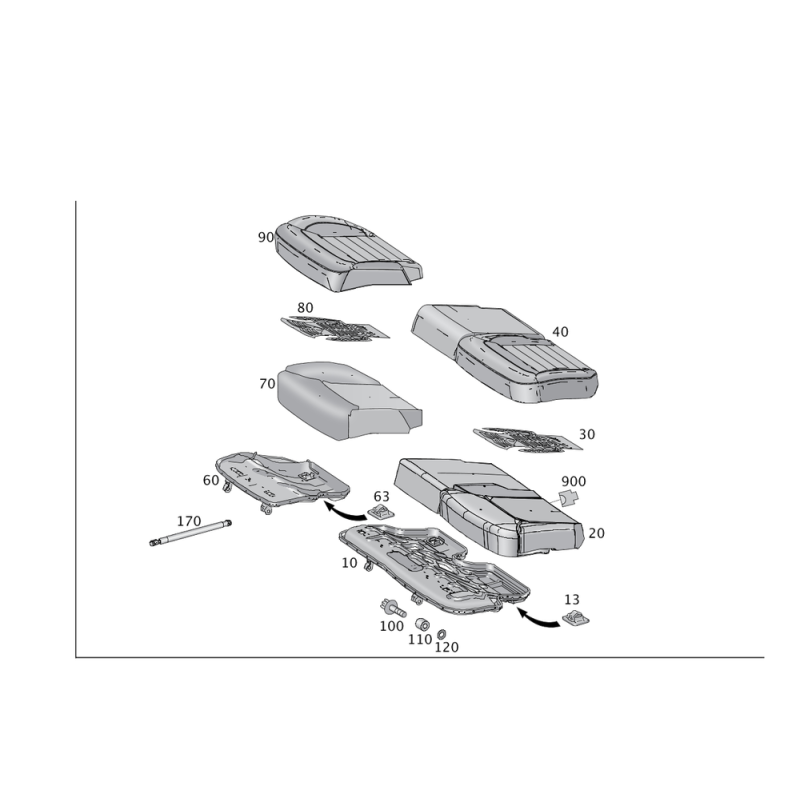 90
80
40
70
30
60
63
900
170
20
10
13
100
110
120