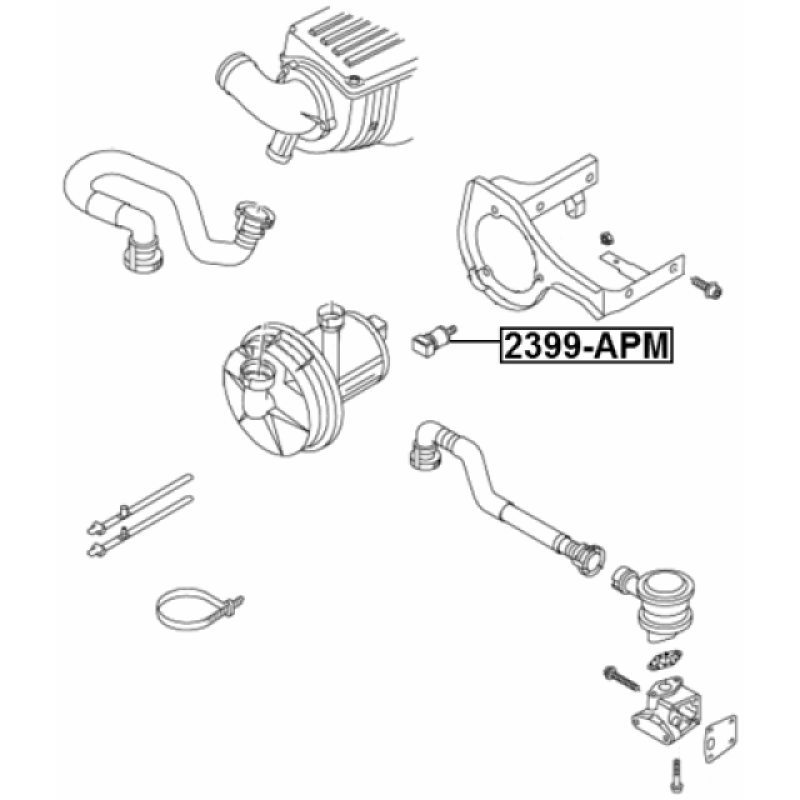 2399-APM