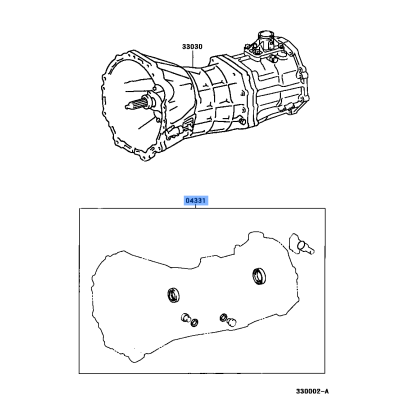 33030

04331

330002-A