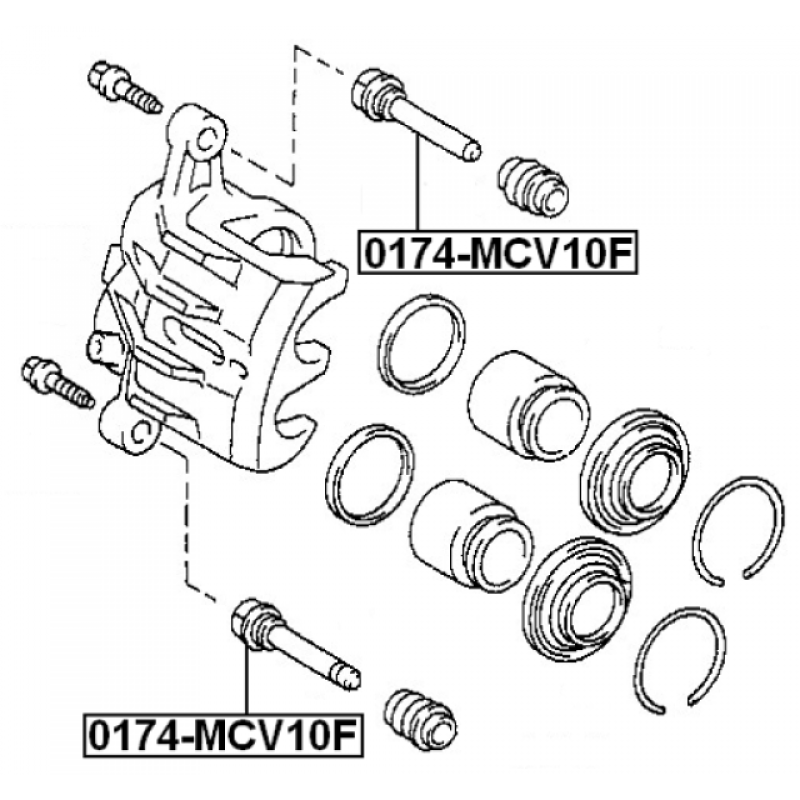 0174-MCV10F

0174-MCV10F