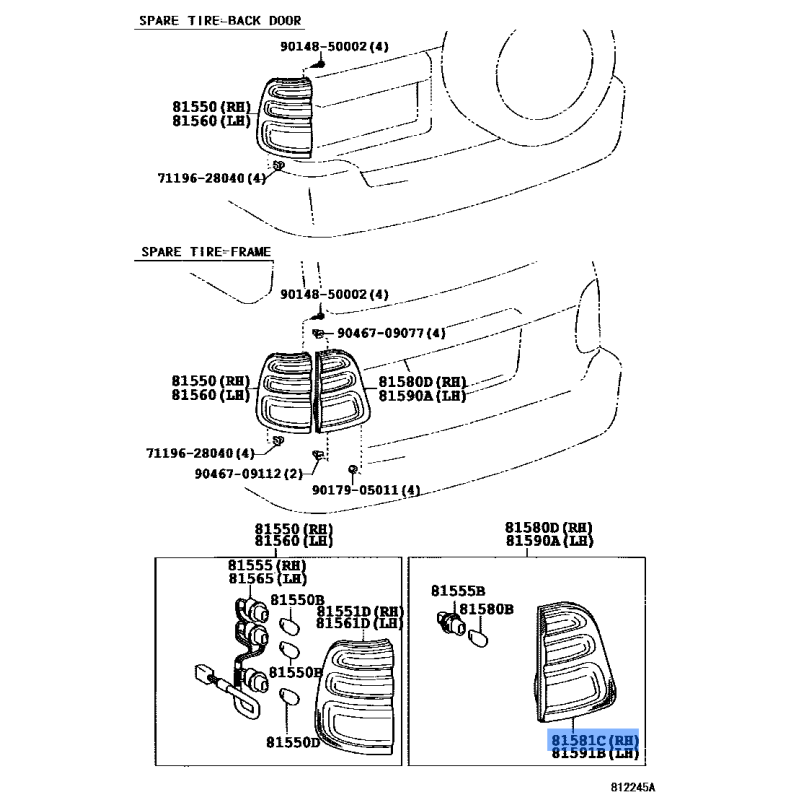 SPARE TIRE=BACK DOOR

90148-50002(4)
81550(RH)
81560(LH)
71196-28040(4)

SPARE TIRE=FRAME

90148-50002(4)
90467-09077(4)
81550(RH)
81560(LH)
81580D(RH)
81590A(LH)
71196-28040(4)
90467-09112(2)
90179-05011(4)

81550(RH)
81560(LH)
81555(RH)
81565(LH)
81550B
81551D(RH)
81561D(LH)
81550B
81550D

81580D(RH)
81590A(LH)
81555B
81580B
81581C(RH)
81591B(LH)

812245A