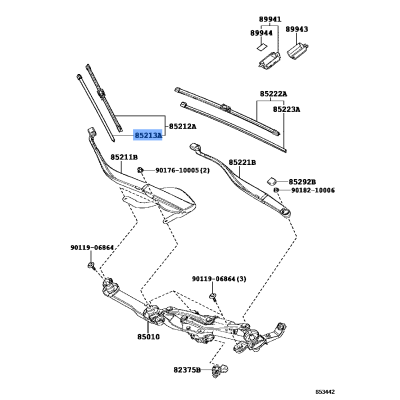 89941
89944
89943
85222A
85223A
85212A
85213A
85211B
90176-10005(2)
85221B
85292B
90182-10006
90119-06864
90119-06864(3)
85010
82375B
853442