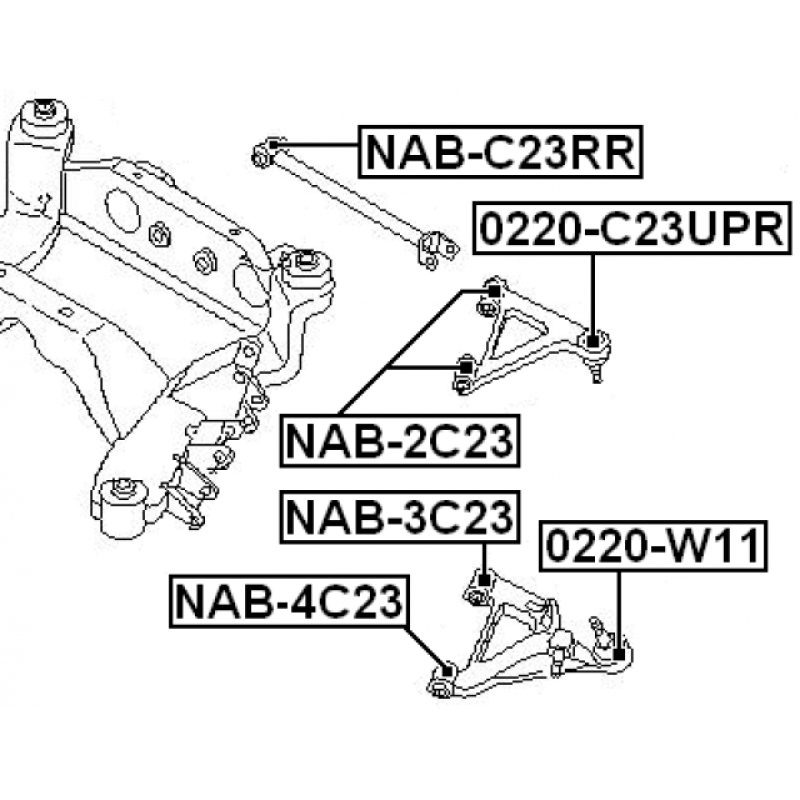 NAB-C23RR
0220-C23UPR
NAB-2C23
NAB-3C23
0220-W11
NAB-4C23