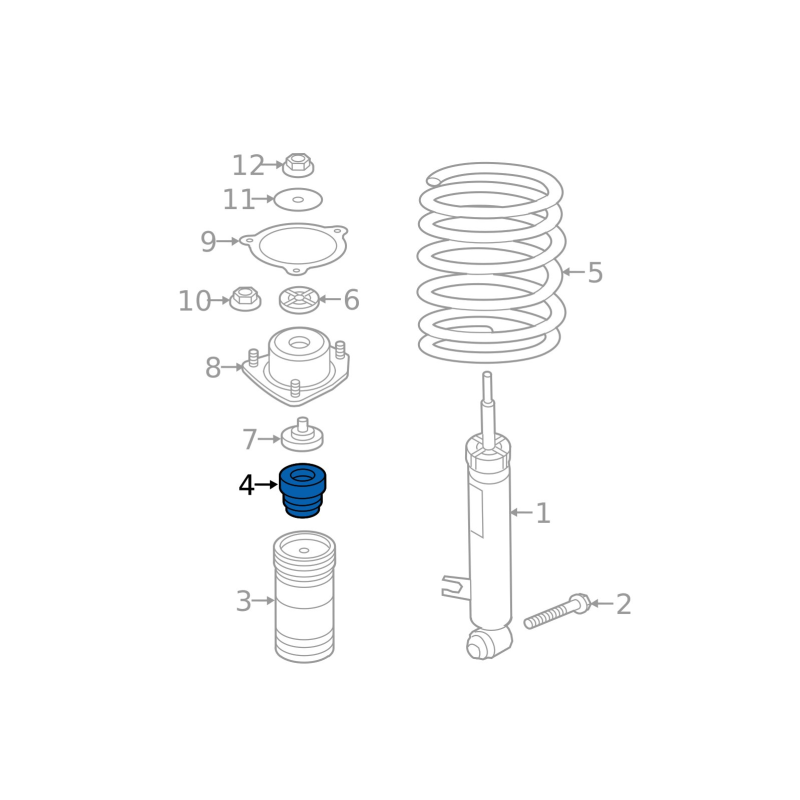 12
11
9
10
6
5
8
7
4
1
3
2