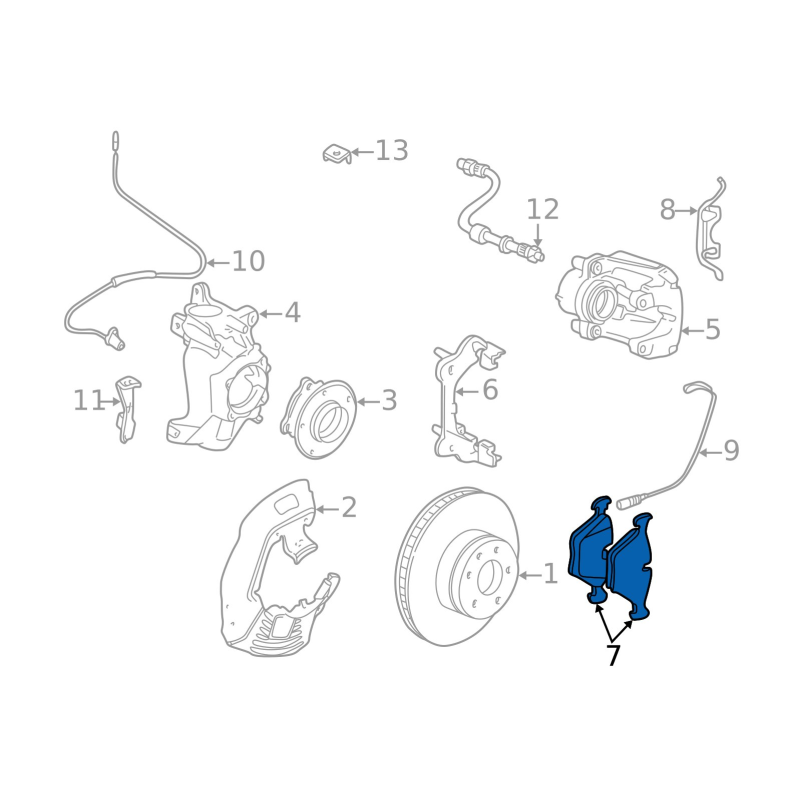 13
12
8
10
4
5
11
3
6
9
2
1
7