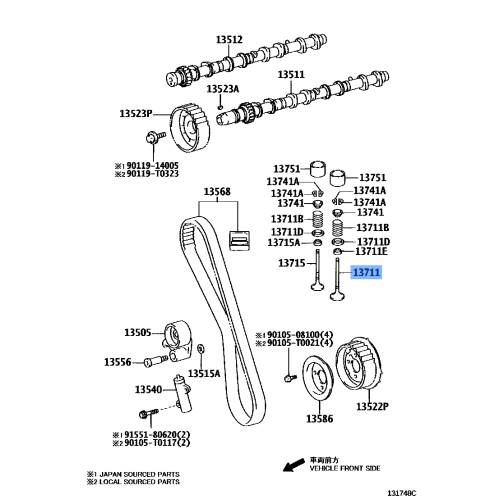 13512

13511

13523A

13523P

※1 90119-14005
※2 90119-T0323

13751

13751

13741A

13741A

13741A

13741A

13741

13741

13711B

13711B

13711D

13711D

13715A

13711E

13715

13711

13568

13505

13556

13515A

13540

※1 91551-80620(2)
※2 90105-T0117(2)

※1 90105-08100(4)
※2 90105-T0021(4)

13586

13522P

車両前方
VEHICLE FRONT SIDE

※1 JAPAN SOURCED PARTS
※2 LOCAL SOURCED PARTS

131748C