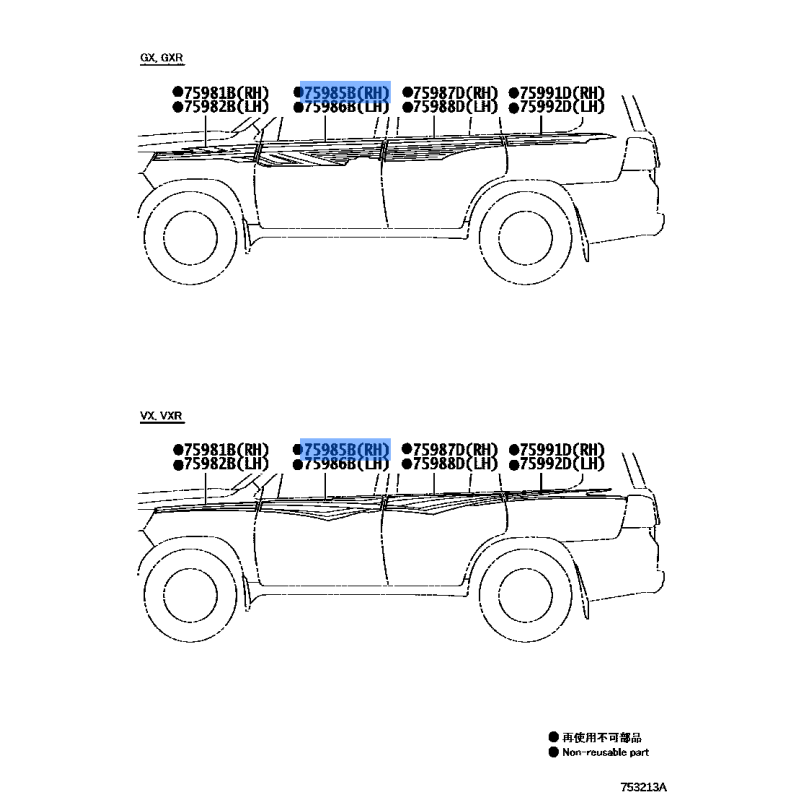 GX, GXR

●75981B(RH)
●75982B(LH)
●75985B(RH)
●75986B(LH)
●75987D(RH)
●75988D(LH)
●75991D(RH)
●75992D(LH)

VX, VXR

●75981B(RH)
●75982B(LH)
●75985B(RH)
●75986B(LH)
●75987D(RH)
●75988D(LH)
●75991D(RH)
●75992D(LH)

● 再使用不可部品
● Non-reusable part

753213A