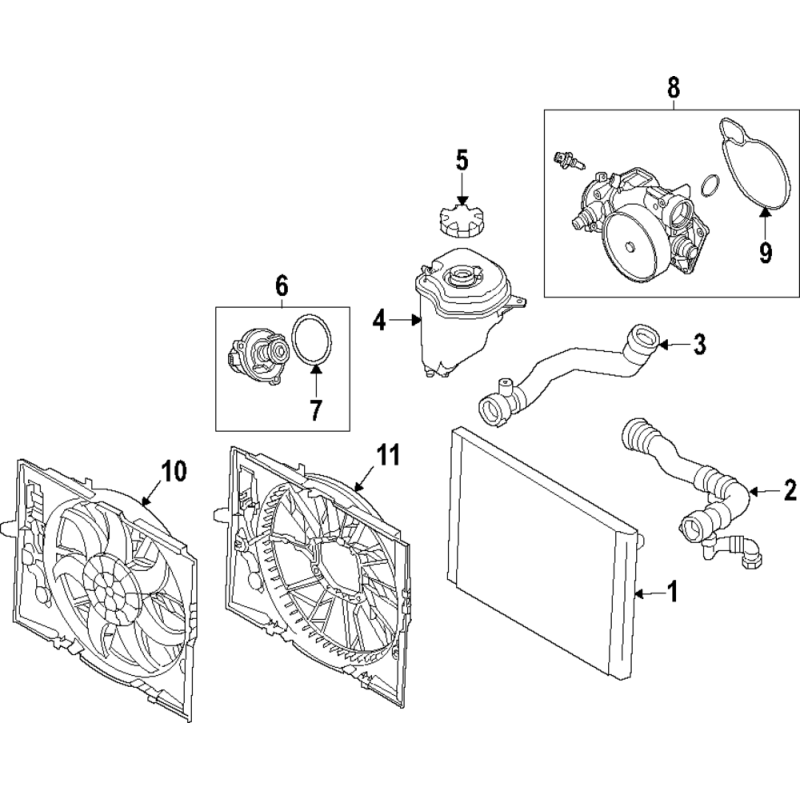 8
5
9
6
4
3
7
10
11
2
1