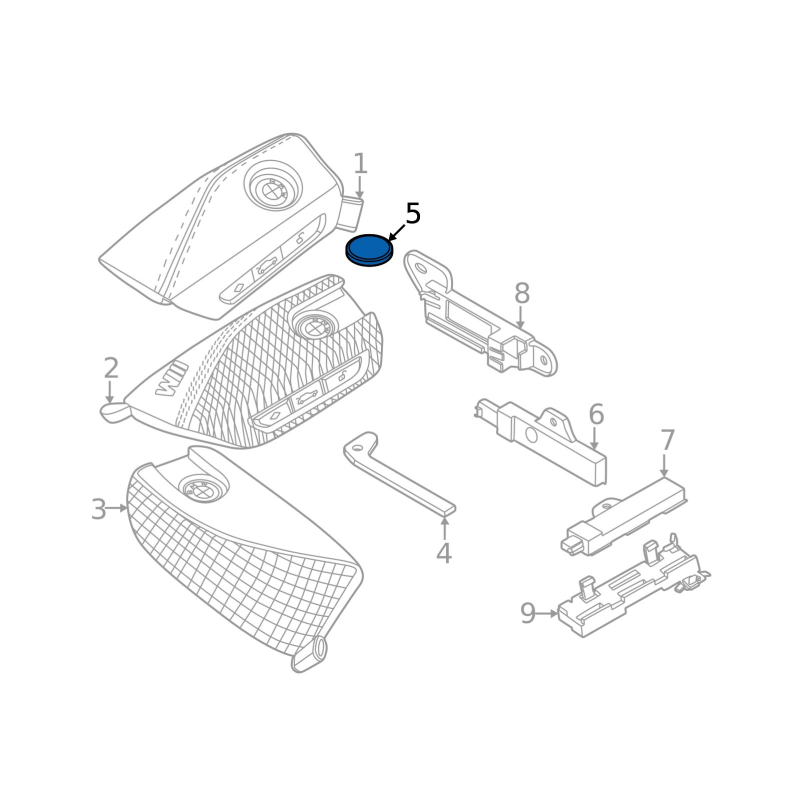 1
5
8
2
6
7
3
4
9