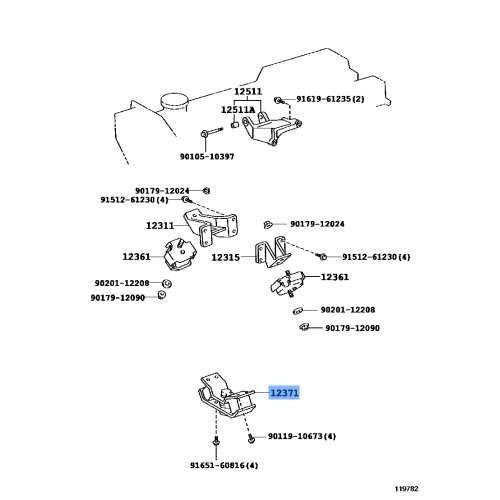 12511
91619-61235 (2)
12511A
90105-10397
90179-12024
91512-61230 (4)
12311
90179-12024
12361
12315
91512-61230 (4)
12361
90201-12208
90179-12090
90201-12208
90179-12090
12371
90119-10673 (4)
91651-60816 (4)
119782