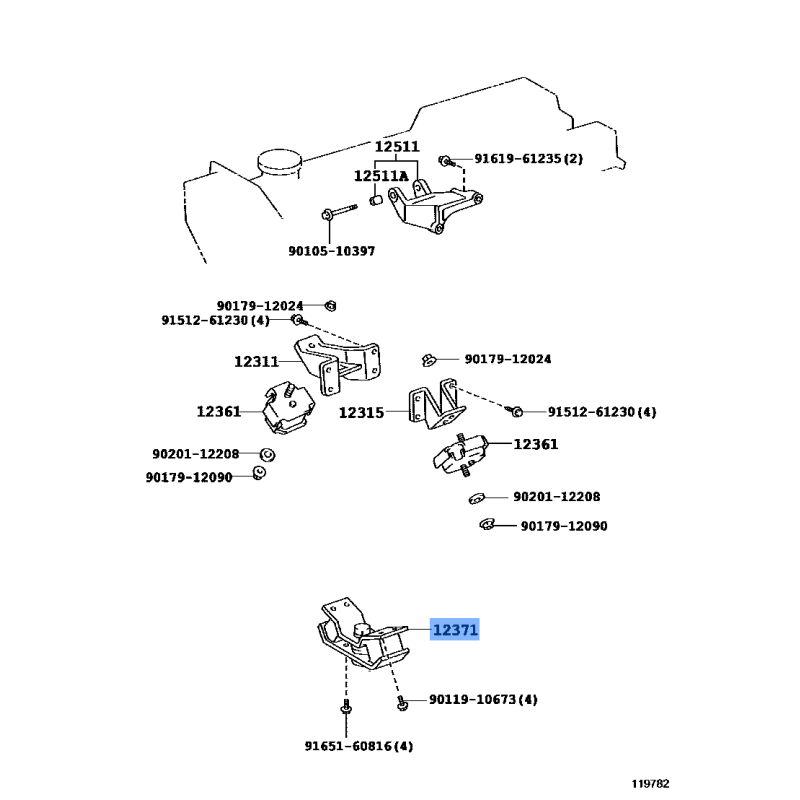 12511
91619-61235(2)
12511A
90105-10397
90179-12024
91512-61230(4)
12311
90179-12024
12361
12315
91512-61230(4)
12361
90201-12208
90179-12090
90201-12208
90179-12090
12371
90119-10673(4)
91651-60816(4)
119782