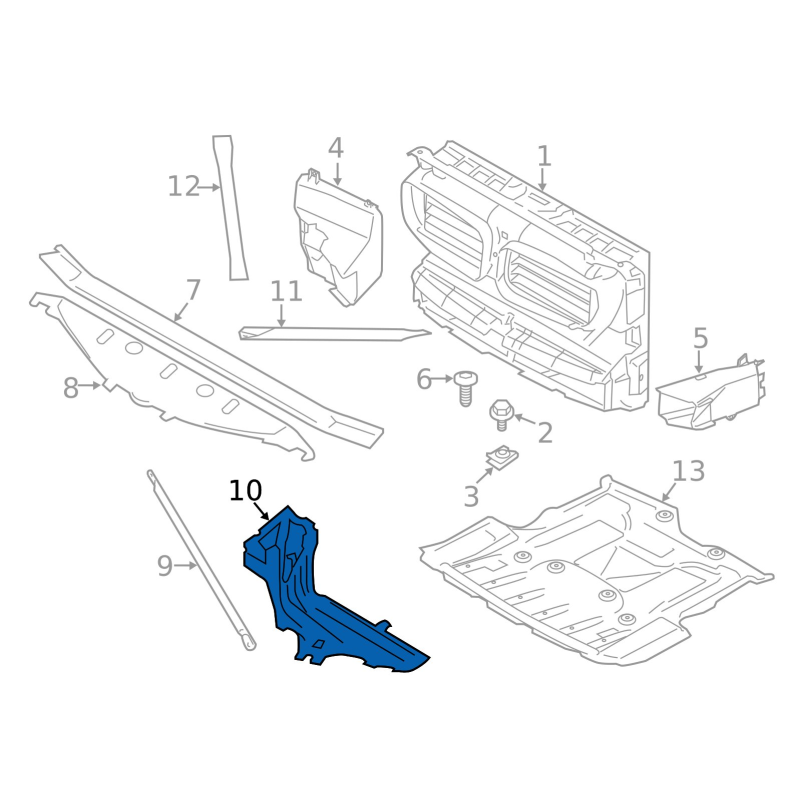 12
4
1
7
11
5
8
6
2
3
13
10
9