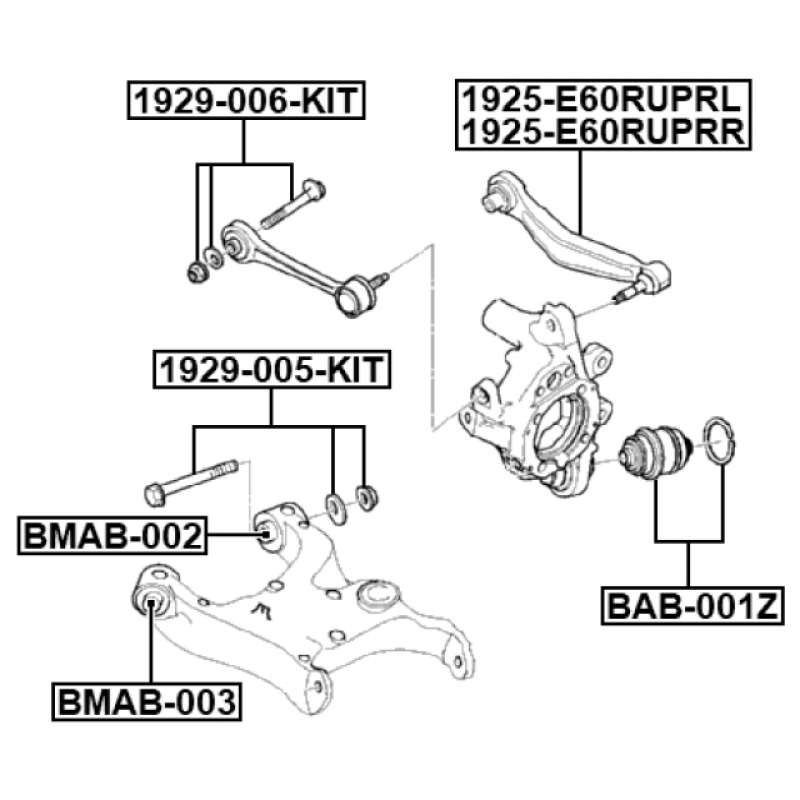 1929-006-KIT

1925-E60RUPRL
1925-E60RUPRR

1929-005-KIT

BMAB-002

BAB-001Z

BMAB-003