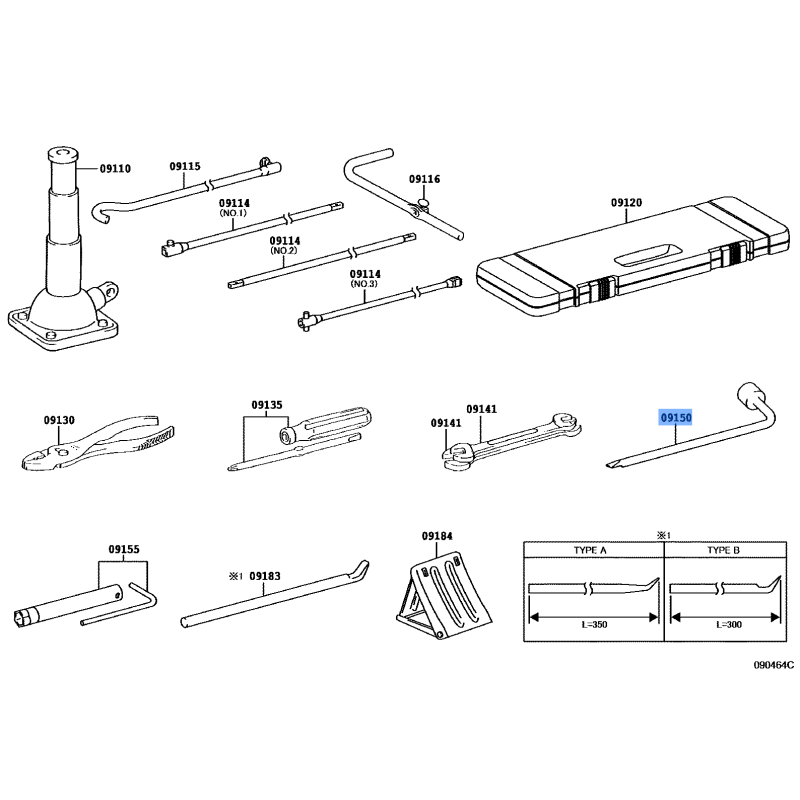 09110

09115

09114
(NO.1)

09114
(NO.2)

09114
(NO.3)

09116

09120

09130

09135

09141

09141

09150

09155

※1 09183

09184

※1

| TYPE A | TYPE B |
|---|---|
| L=350 | L=300 |

090464C