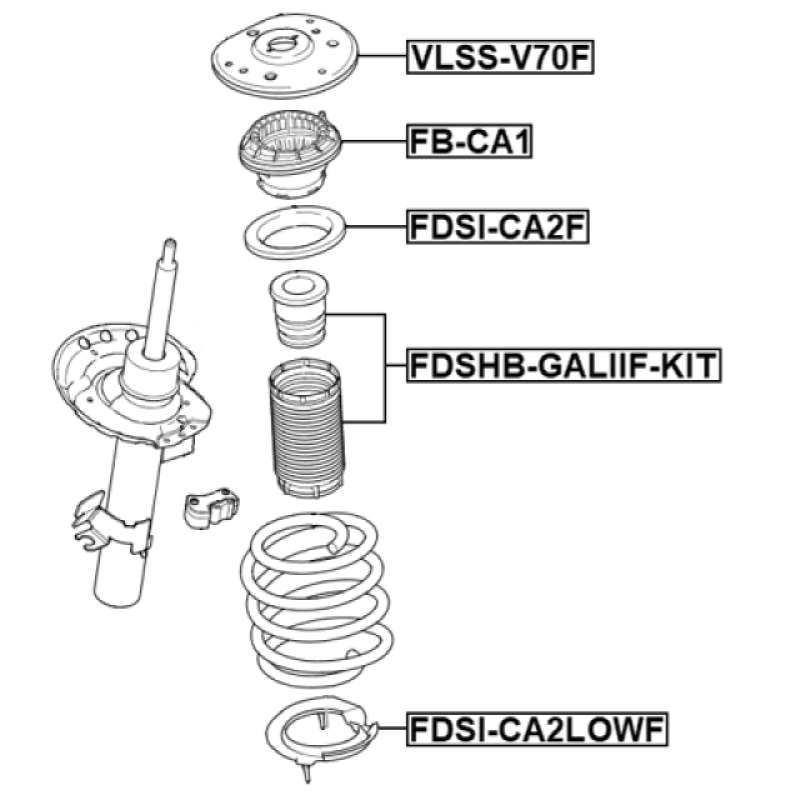 VLSS-V70F

FB-CA1

FDSI-CA2F

FDSHB-GALIIF-KIT

FDSI-CA2LOWF