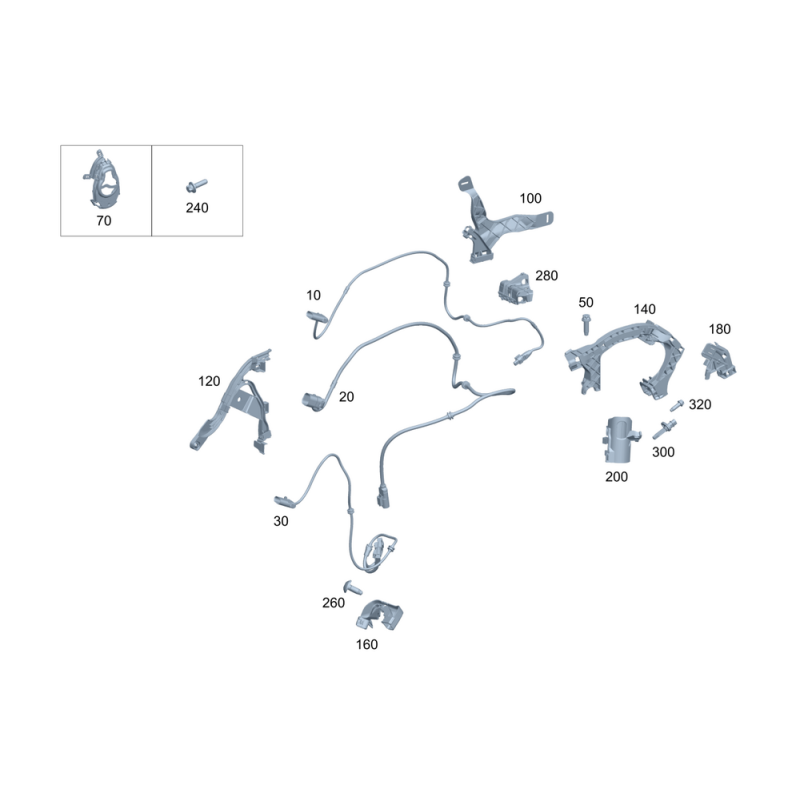 70
240
100
280
10
50
140
180
120
20
320
300
200
30
260
160