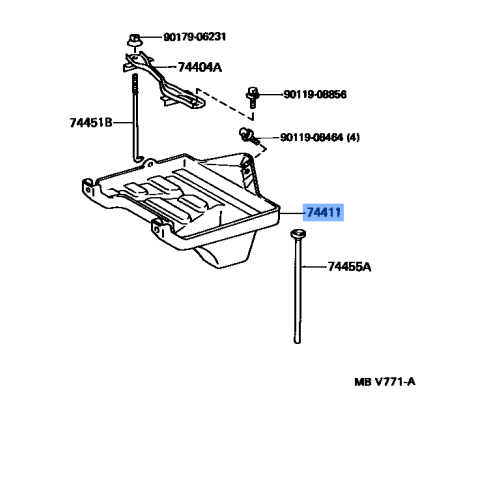 90179-06231
74404A
90119-08856
74451B
90119-08464 (4)
74411
74455A
MB V771-A