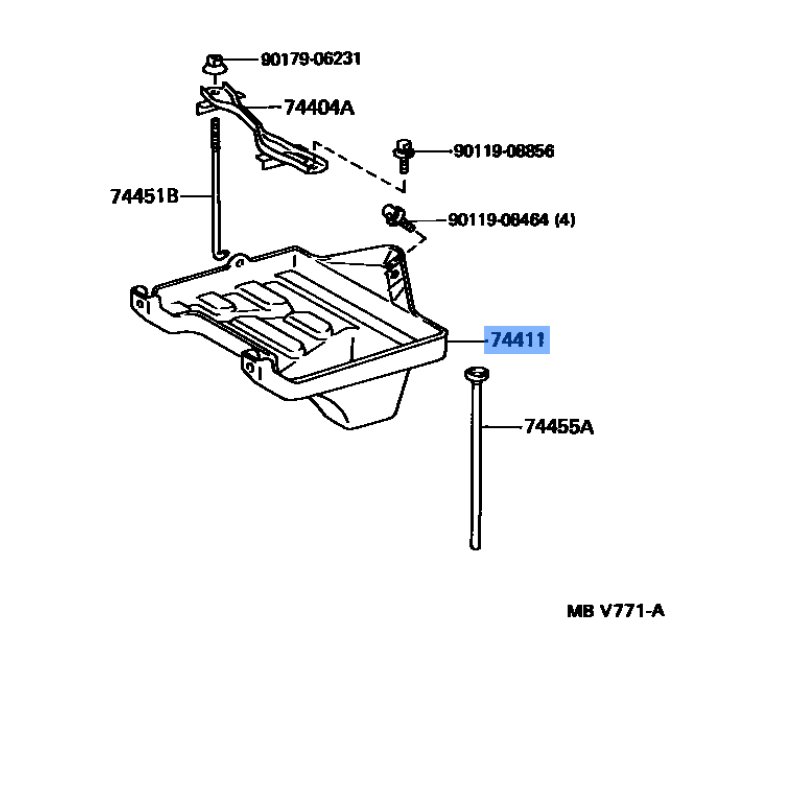 90179-06231
74404A
90119-08856
74451B
90119-08464 (4)
74411
74455A
MB V771-A