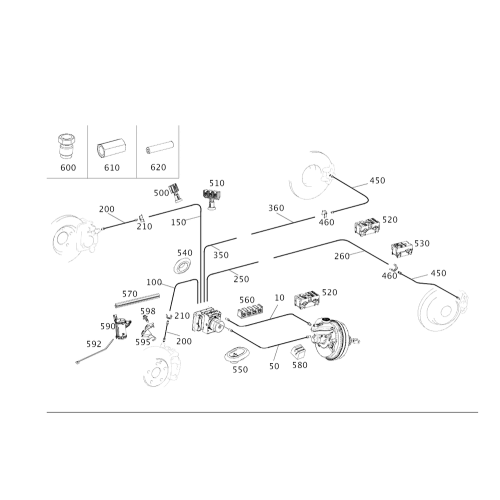 600
610
620
500
510
450
200
210
150
360
460
520
540
350
530
260
100
250
460
450
570
560
10
520
598
210
590
595
200
592
550
50
580