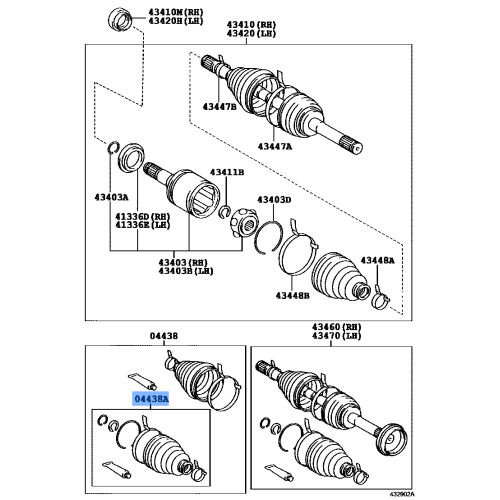 43410M (RH)
43420H (LH)

43410 (RH)
43420 (LH)

43447B

43447A

43411B

43403A

43403D

41336D (RH)
41336E (LH)

43403 (RH)
43403B (LH)

43448A

43448B

04438

43460 (RH)
43470 (LH)

04438A

432902A