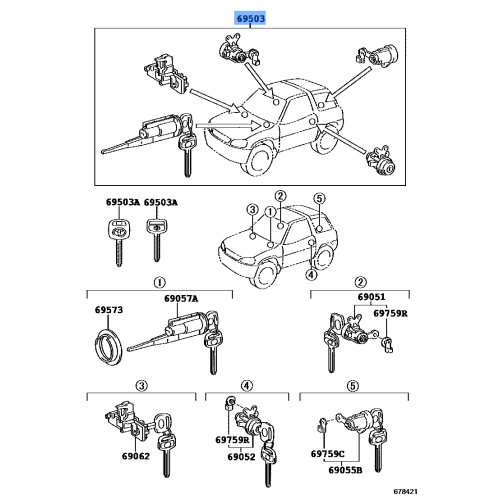 69503

69503A 69503A

3 1 2 5

4

1

69573 69057A

2

69051

69759R

3

69062

4

69759R

69052

5

69759C

69055B

678421