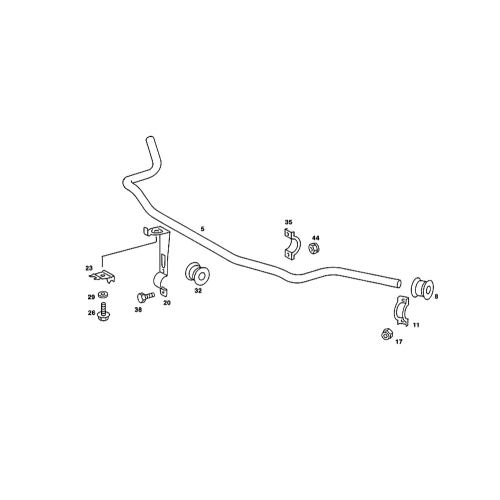 5
35
44
23
29
26
38
20
32
8
11
17