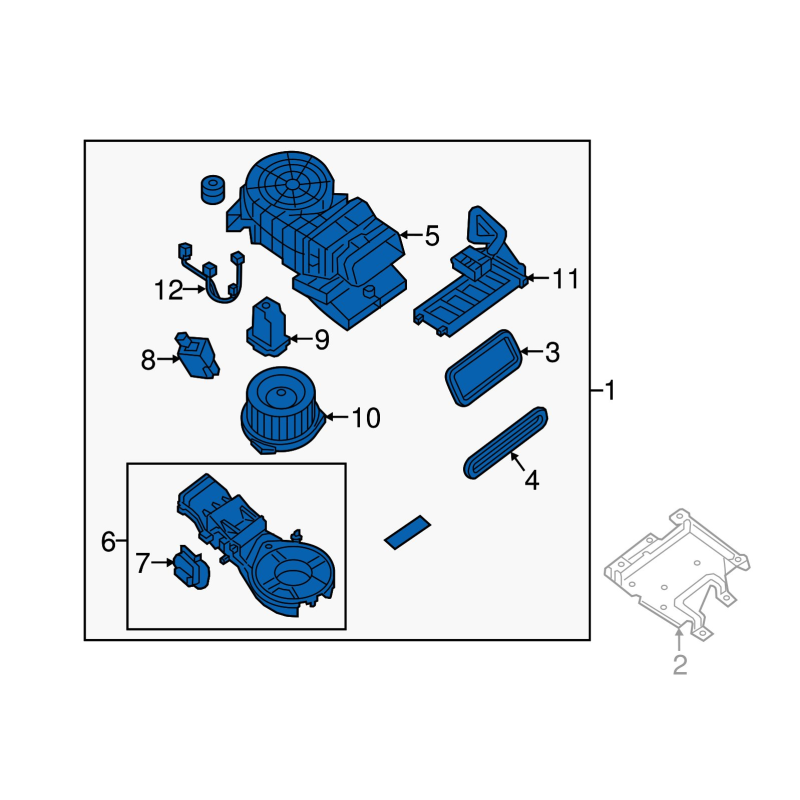 5
11
12
9
8
3
1
10
4
6
7
2