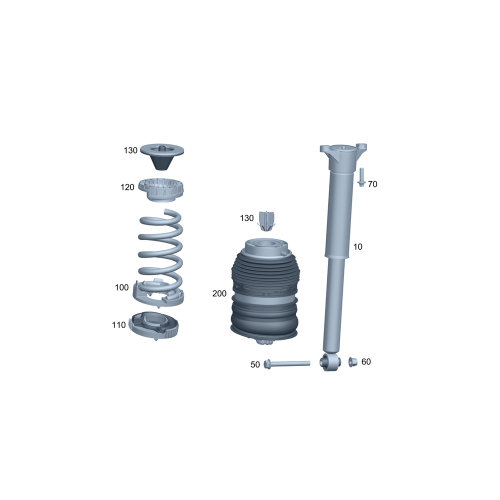 130
120
100
110
130
200
70
10
50
60