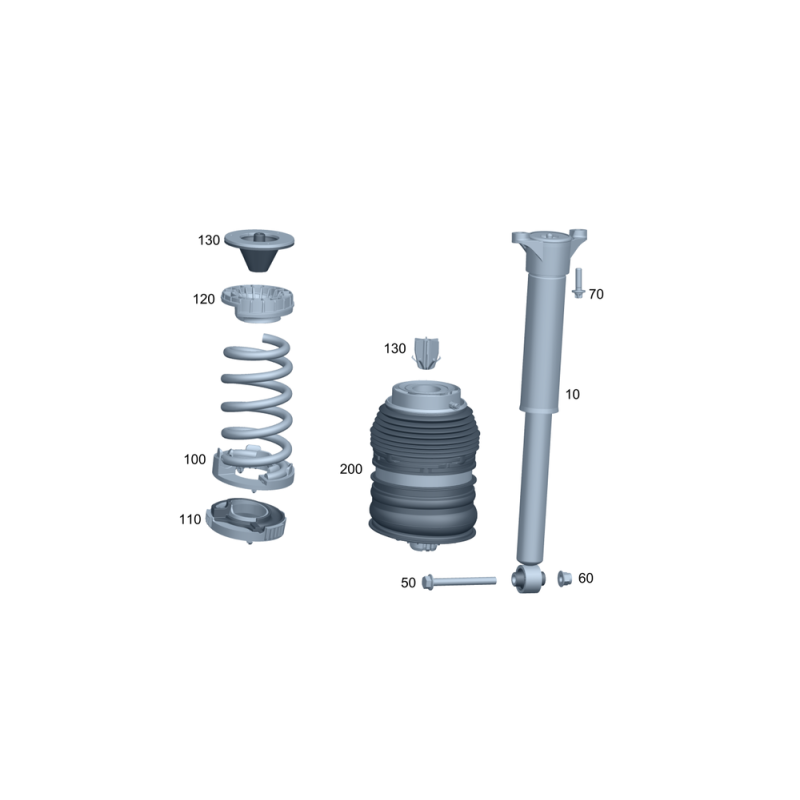 130
120
100
110
130
200
70
10
50
60