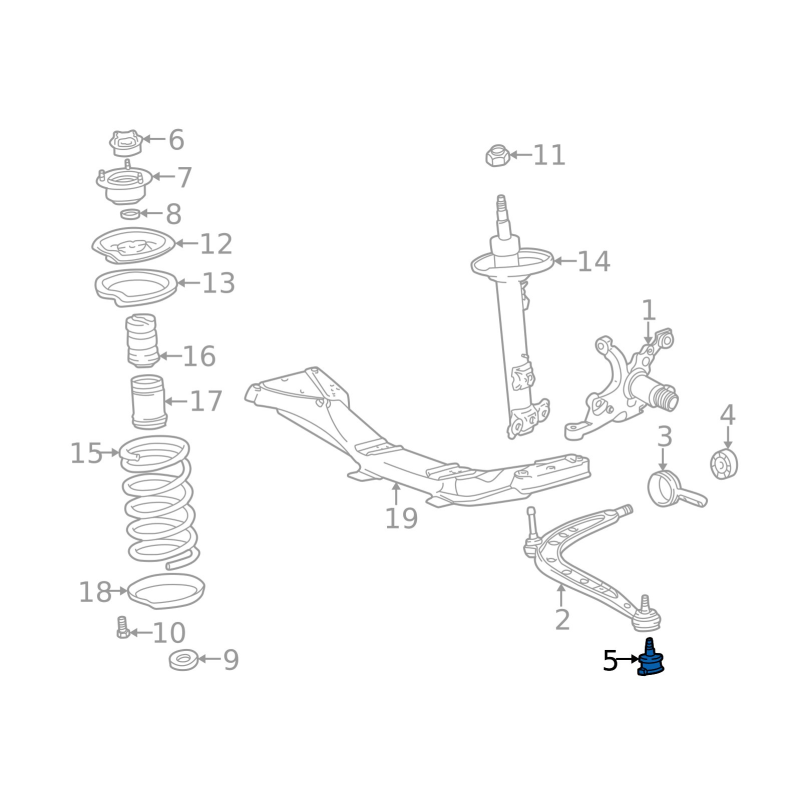 6
7
8
12
13
16
17
15
18
10
9
11
14
1
4
3
19
2
5