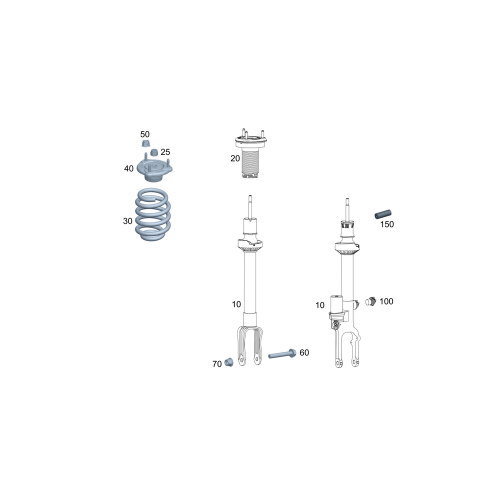 50
25
40
30
20
150
10
10
100
70
60