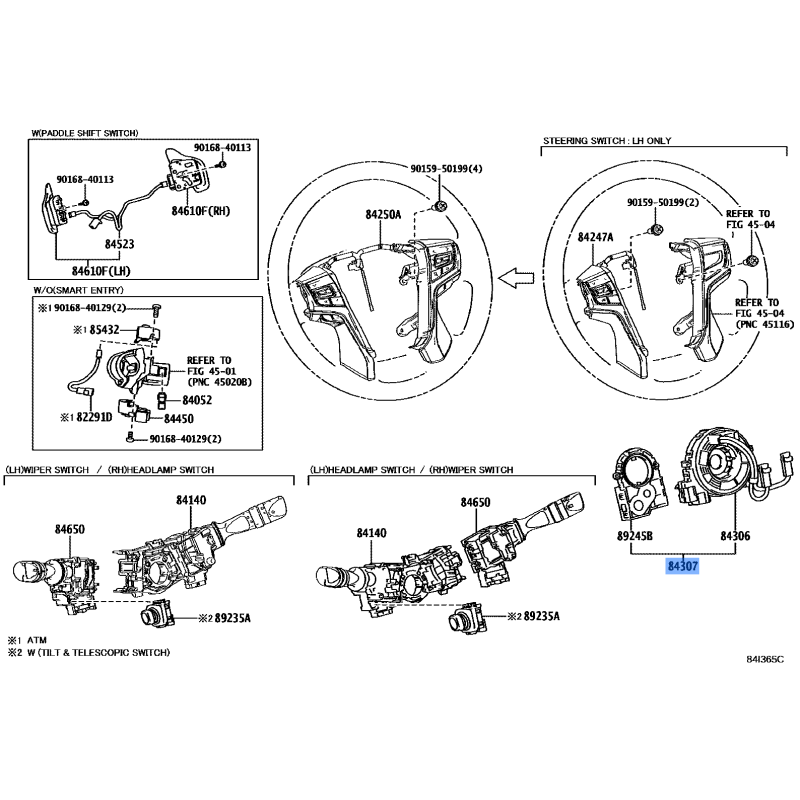 W(PADDLE SHIFT SWITCH)
90168-40113
90168-40113
84610F(RH)
84523
84610F(LH)

W/O(SMART ENTRY)
※1 90168-40129(2)
※1 85432
REFER TO FIG 45-01 (PNC 45020B)
84052
※1 82291D
84450
90168-40129(2)

90159-50199(4)
84250A

STEERING SWITCH : LH ONLY
90159-50199(2)
REFER TO FIG 45-04
84247A
REFER TO FIG 45-04 (PNC 45116)

(LH)WIPER SWITCH / (RH)HEADLAMP SWITCH
84140
84650
※2 89235A

(LH)HEADLAMP SWITCH / (RH)WIPER SWITCH
84650
84140
※2 89235A

89245B
84306
84307

※1 ATM
※2 W (TILT & TELESCOPIC SWITCH)

84I365C