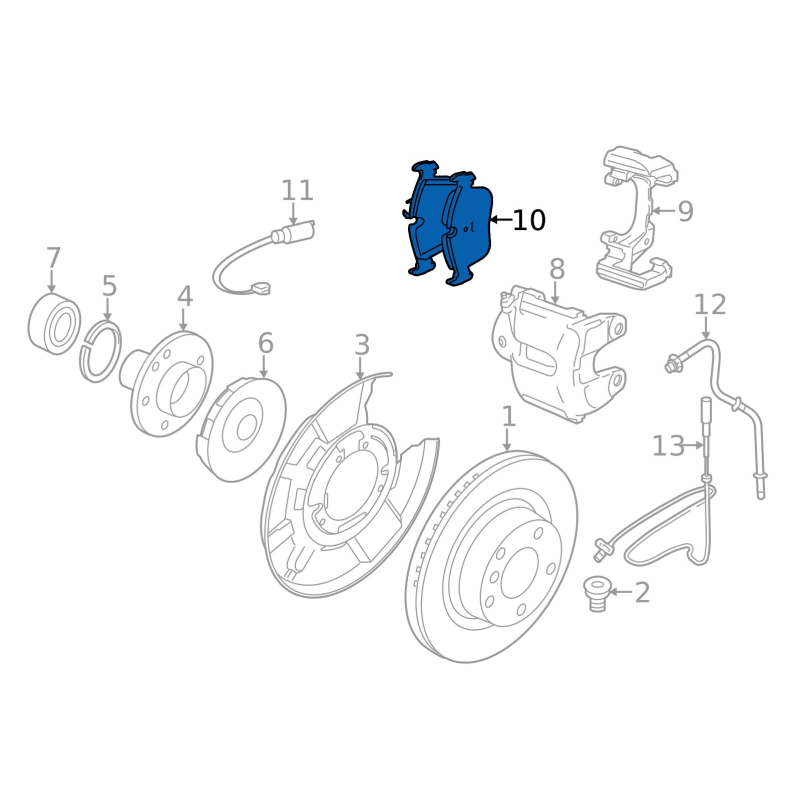 11
10
9
7
5
4
8
12
6
3
1
13
2