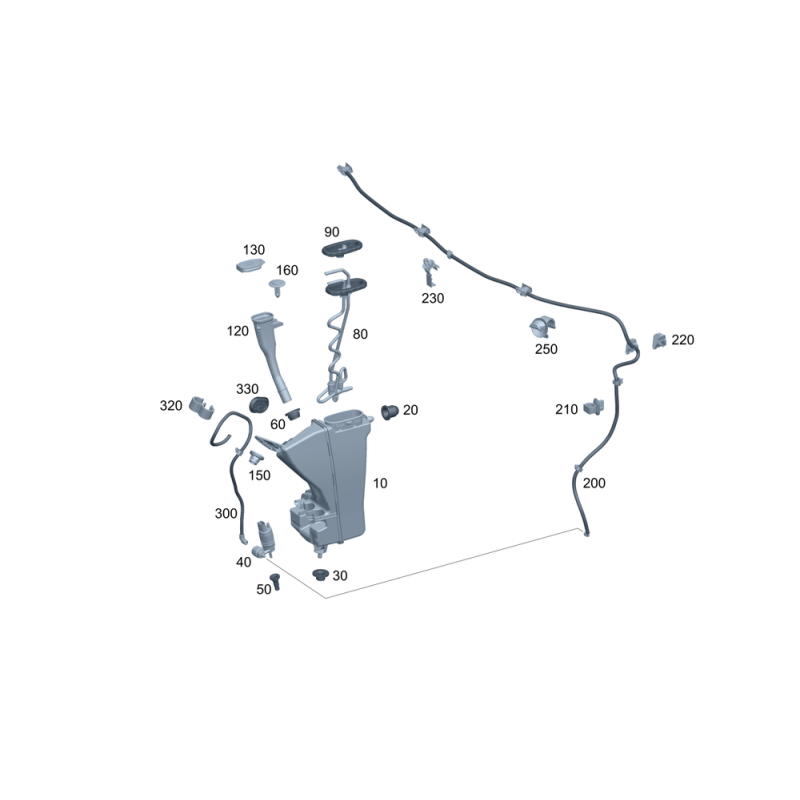 90
130
160
230
120
80
250
220
330
320
60
20
210
150
10
200
300
40
30
50