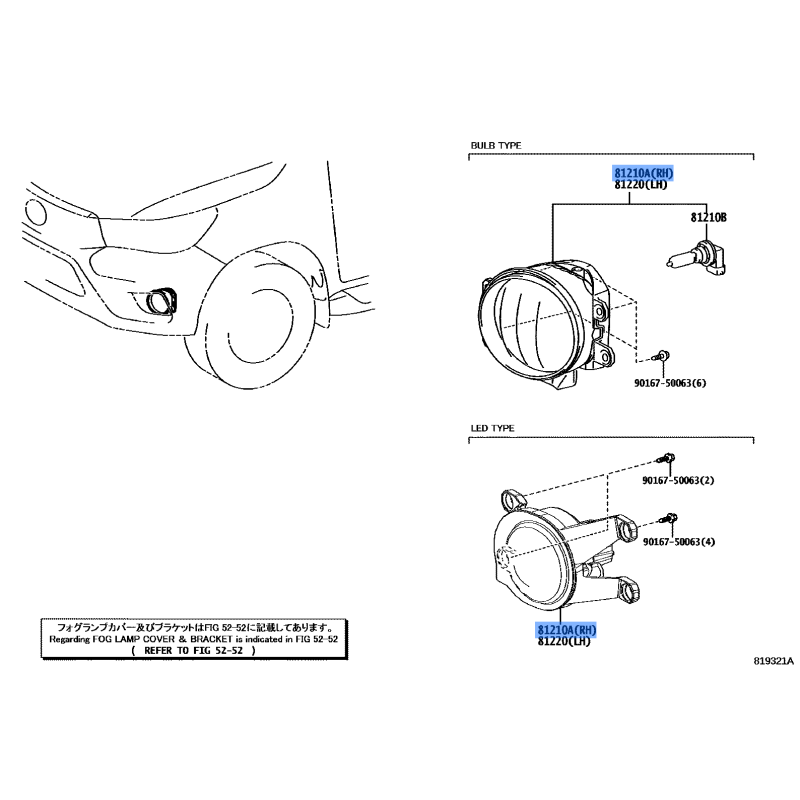 BULB TYPE

81210A(RH)
81220(LH)

81210B

90167-50063(6)

LED TYPE

90167-50063(2)

90167-50063(4)

81210A(RH)
81220(LH)

フォグランプカバー&びブラケットはFIG 52-52に記載してあります。
Regarding FOG LAMP COVER & BRACKET is indicated in FIG 52-52
( REFER TO FIG 52-52 )

819321A