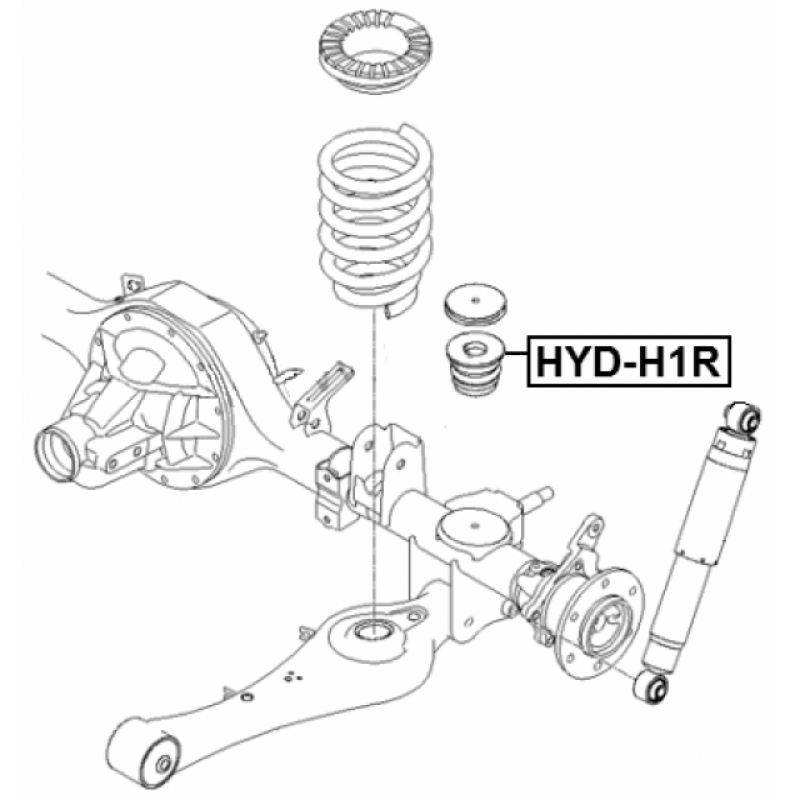 HYD-H1R